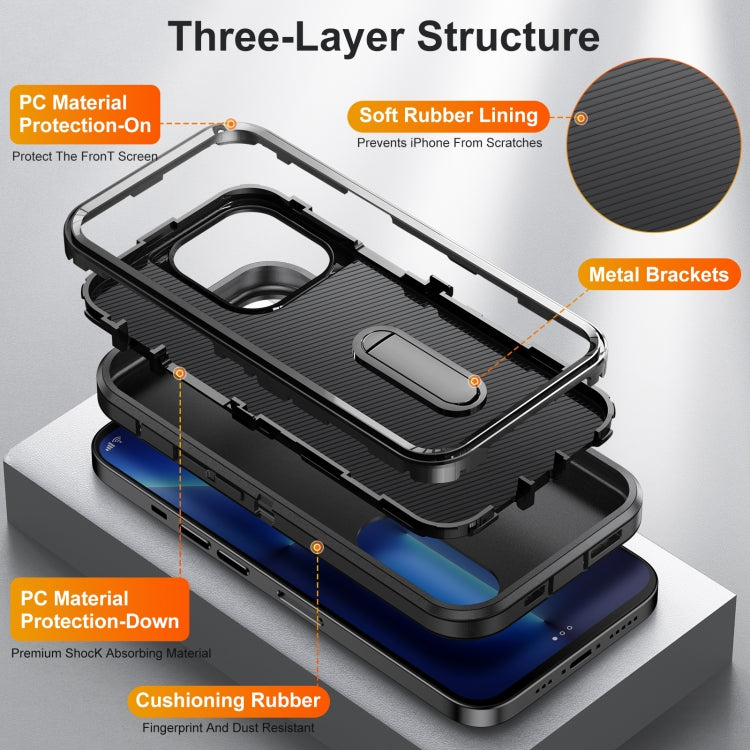 Three-Layer Structure

PC Material Protection-On

Protect The FronT Screen

Soft Rubber Lining

Prevents iPhone From Scratches

Metal Brackets

PC Material Protection-Down

Premium ShocK Absorbing Material

Cushioning Rubber

Fingerprint And Dust Resistant