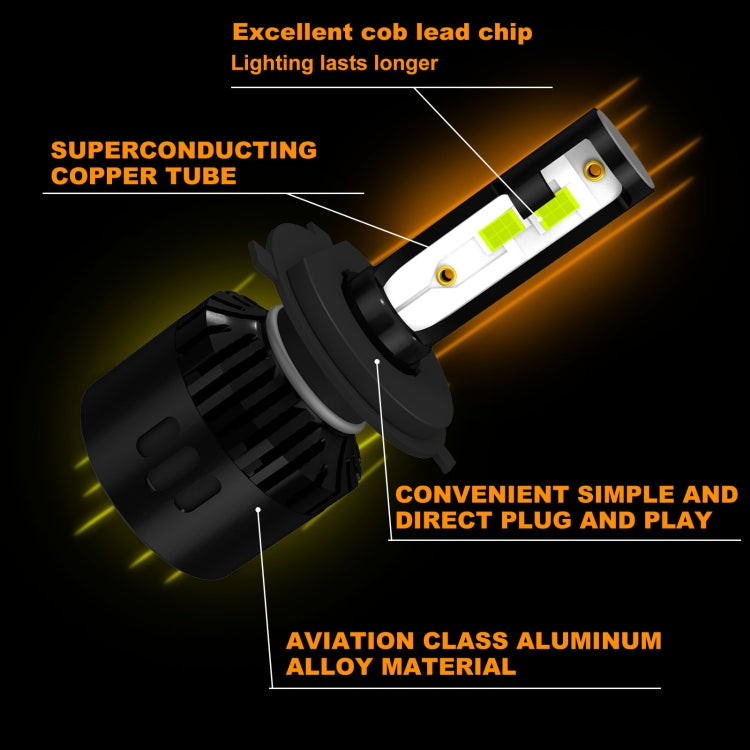 Excellent cob lead chip
Lighting lasts longer

SUPERCONDUCTING COPPER TUBE

CONVENIENT SIMPLE AND DIRECT PLUG AND PLAY

AVIATION CLASS ALUMINUM ALLOY MATERIAL