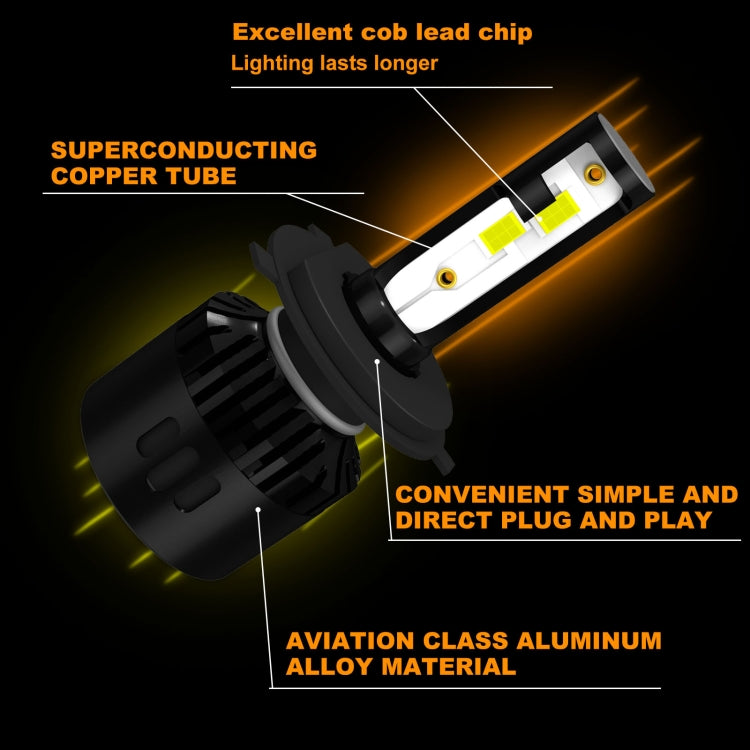 Excellent cob lead chip
Lighting lasts longer

SUPERCONDUCTING COPPER TUBE

CONVENIENT SIMPLE AND DIRECT PLUG AND PLAY

AVIATION CLASS ALUMINUM ALLOY MATERIAL