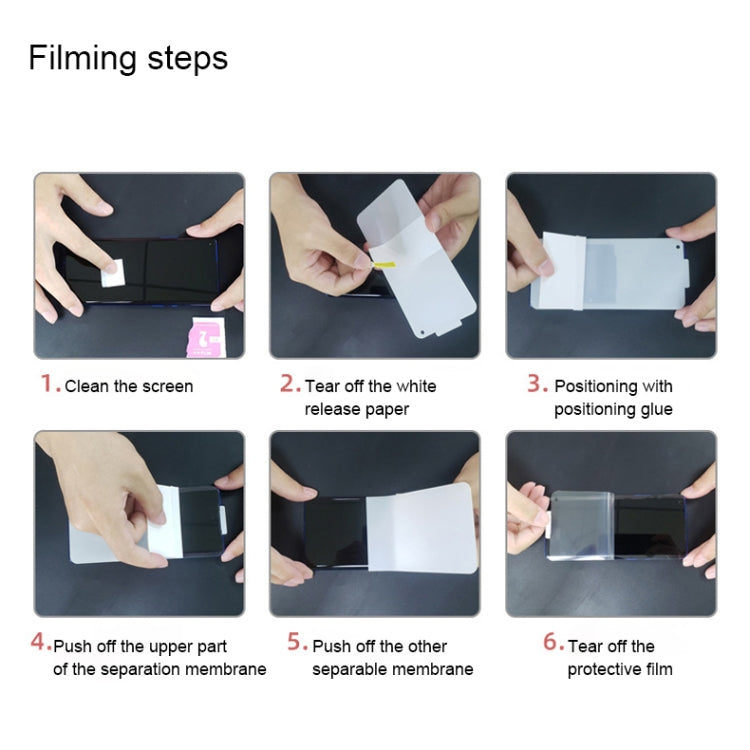 Filming steps

1. Clean the screen

2. Tear off the white release paper

3. Positioning with positioning glue

4. Push off the upper part of the separation membrane

5. Push off the other separable membrane

6. Tear off the protective film