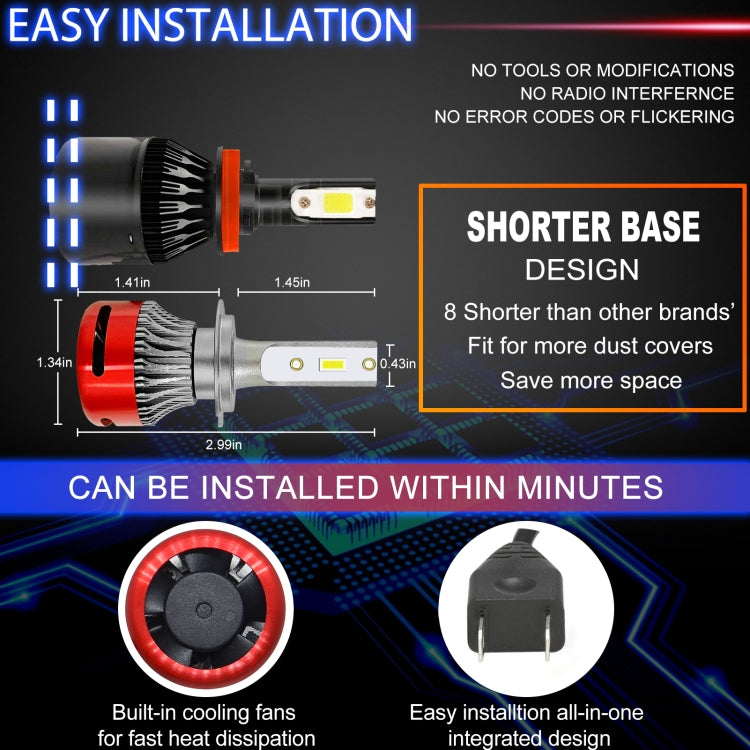 EASY INSTALLATION

NO TOOLS OR MODIFICATIONS
NO RADIO INTERFERNCE
NO ERROR CODES OR FLICKERING

1.41in
1.45in
1.34in
0.43in
2.99in

SHORTER BASE
DESIGN
8 Shorter than other brands'
Fit for more dust covers
Save more space

CAN BE INSTALLED WITHIN MINUTES

Built-in cooling fans for fast heat dissipation

Easy installtion all-in-one integrated design