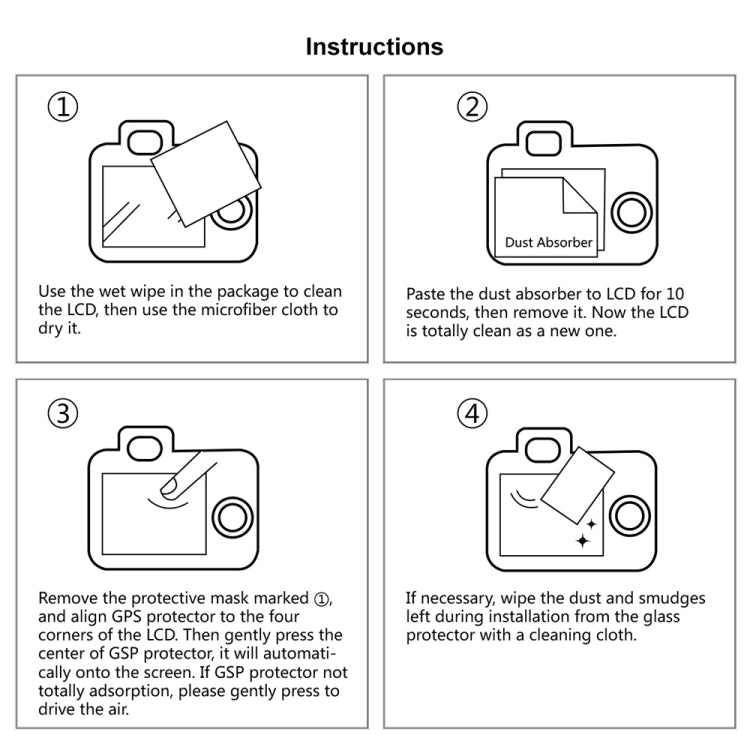 Instructions

①

Use the wet wipe in the package to clean the LCD, then use the microfiber cloth to dry it.

②

Dust Absorber

Paste the dust absorber to LCD for 10 seconds, then remove it. Now the LCD is totally clean as a new one.

③

Remove the protective mask marked ①, and align GPS protector to the four corners of the LCD. Then gently press the center of GSP protector, it will automatically onto the screen. If GSP protector not totally adsorption, please gently press to drive the air.

④

If necessary, wipe the dust and smudges left during installation from the glass protector with a cleaning cloth.