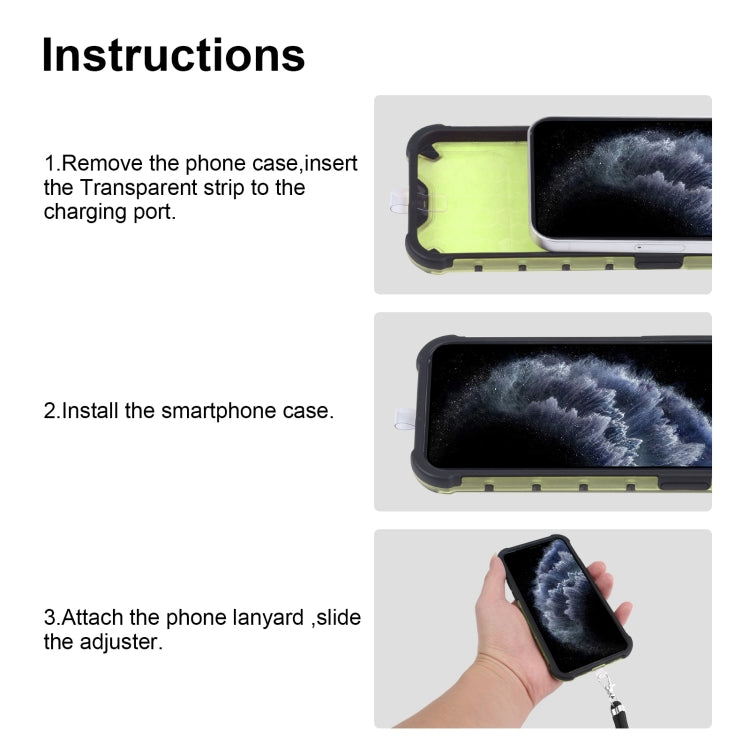 Instructions

1.Remove the phone case,insert the Transparent strip to the charging port.

2.Install the smartphone case.

3.Attach the phone lanyard ,slide the adjuster.