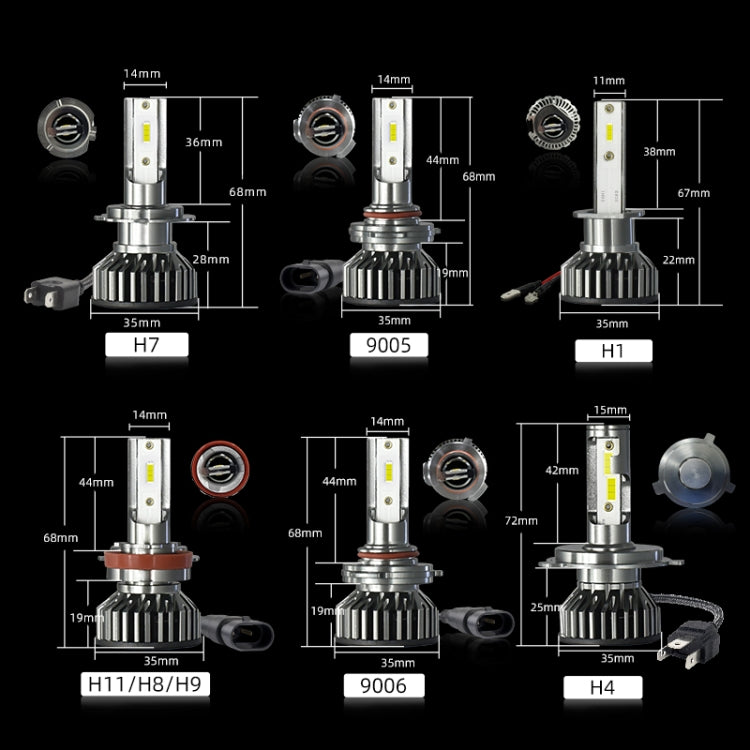 14mm
36mm
68mm
28mm
35mm
H7

14mm
44mm
68mm
19mm
35mm
9005

11mm
38mm
67mm
22mm
35mm
H1

14mm
44mm
68mm
19mm
35mm
H11/H8/H9

14mm
44mm
68mm
19mm
35mm
9006

15mm
42mm
72mm
25mm
35mm
H4