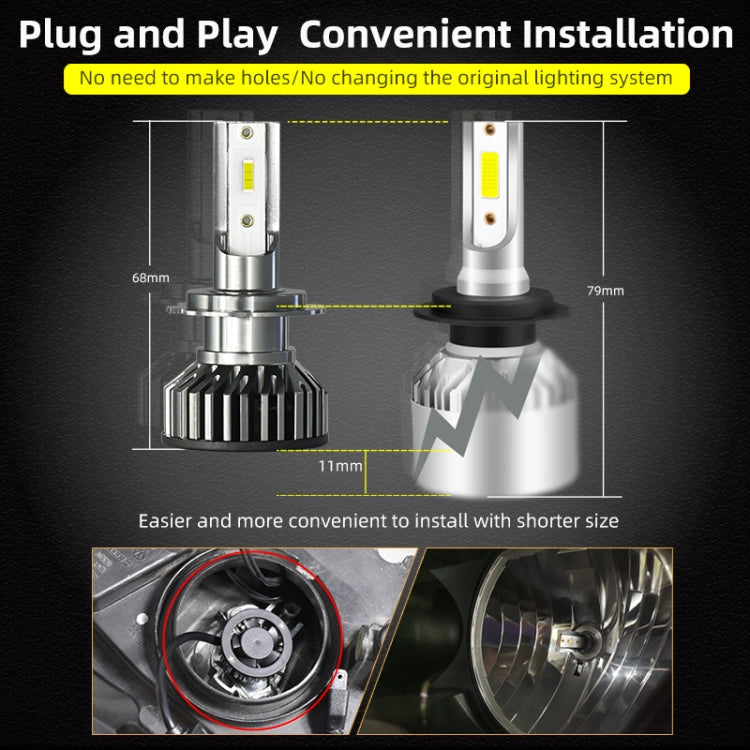 Plug and Play Convenient Installation

No need to make holes/No changing the original lighting system

68mm

79mm

11mm

Easier and more convenient to install with shorter size