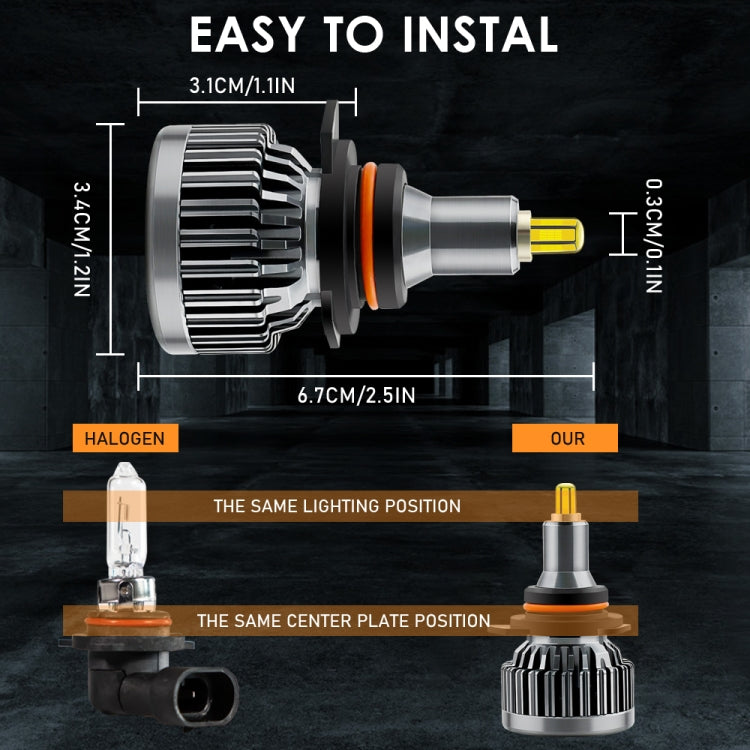 EASY TO INSTAL

3.1CM/1.1IN

3.4CM/1.2IN

0.3CM/0.1IN

6.7CM/2.5IN

HALOGEN

OUR

THE SAME LIGHTING POSITION

THE SAME CENTER PLATE POSITION