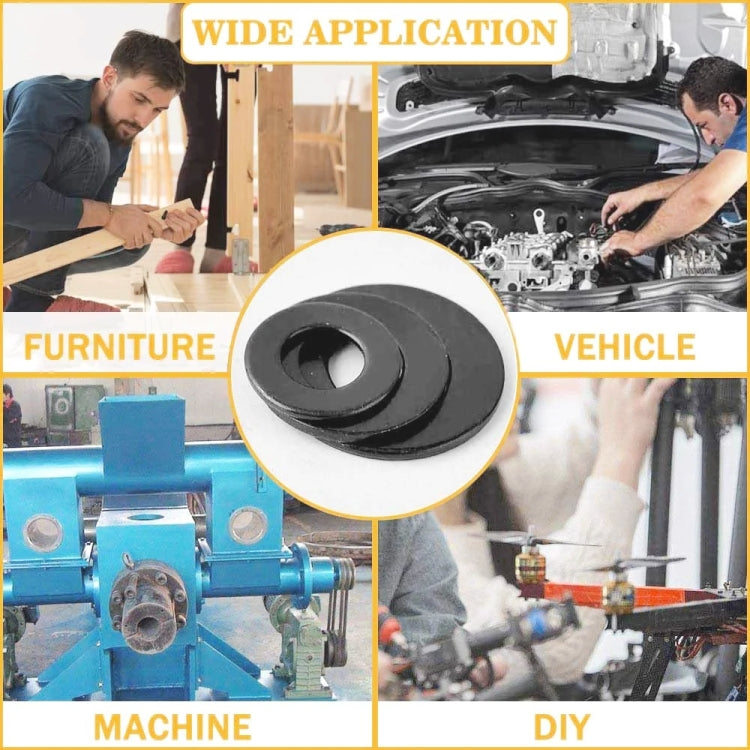 WIDE APPLICATION

FURNITURE

VEHICLE

MACHINE

DIY