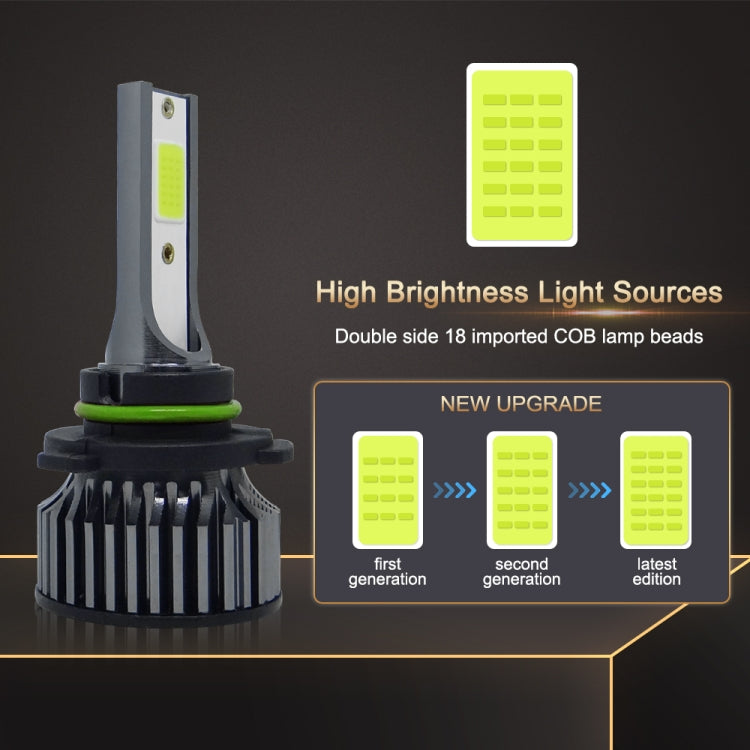 High Brightness Light Sources

Double side 18 imported COB lamp beads

NEW UPGRADE

first generation

second generation

latest edition