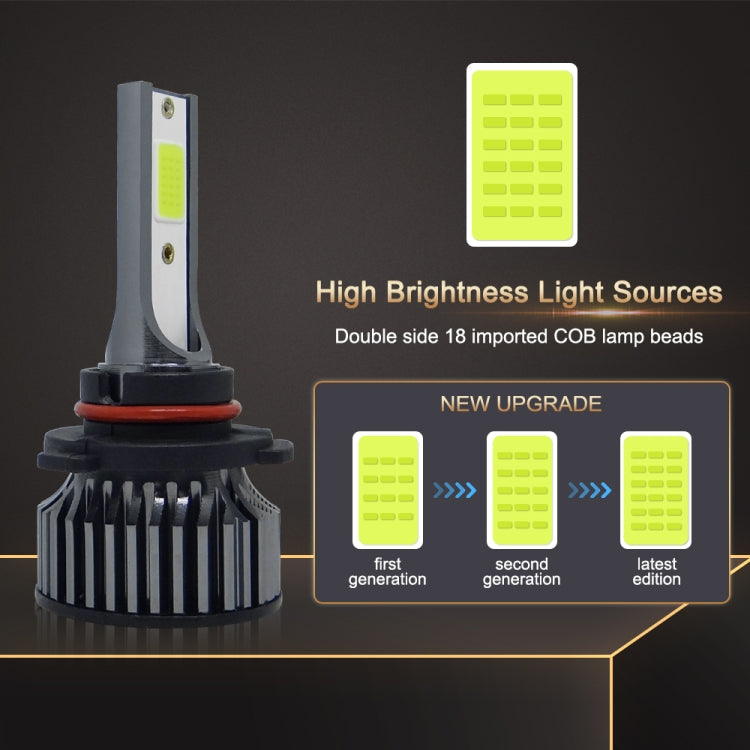 High Brightness Light Sources

Double side 18 imported COB lamp beads

NEW UPGRADE

first generation

second generation

latest edition