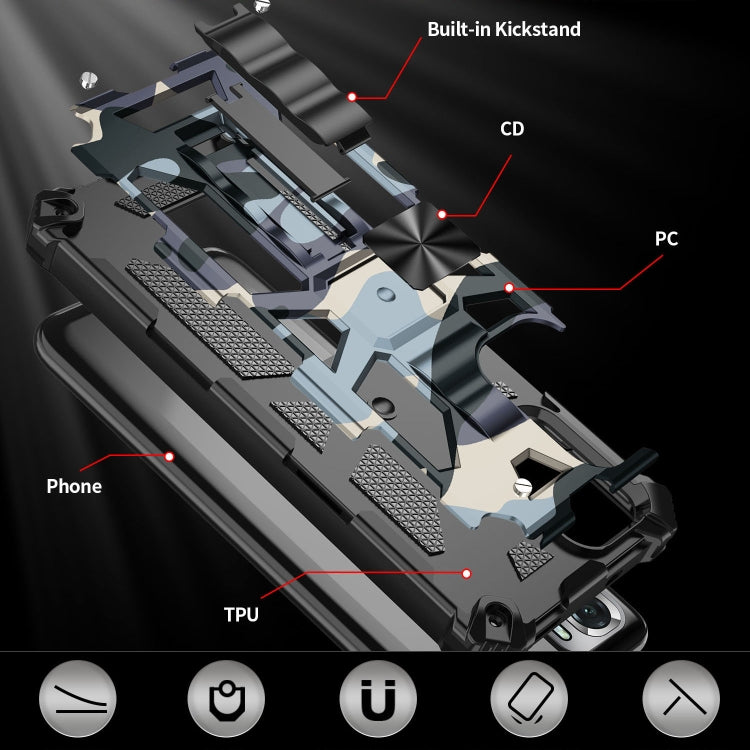 Built-in Kickstand

CD

PC

Phone

TPU