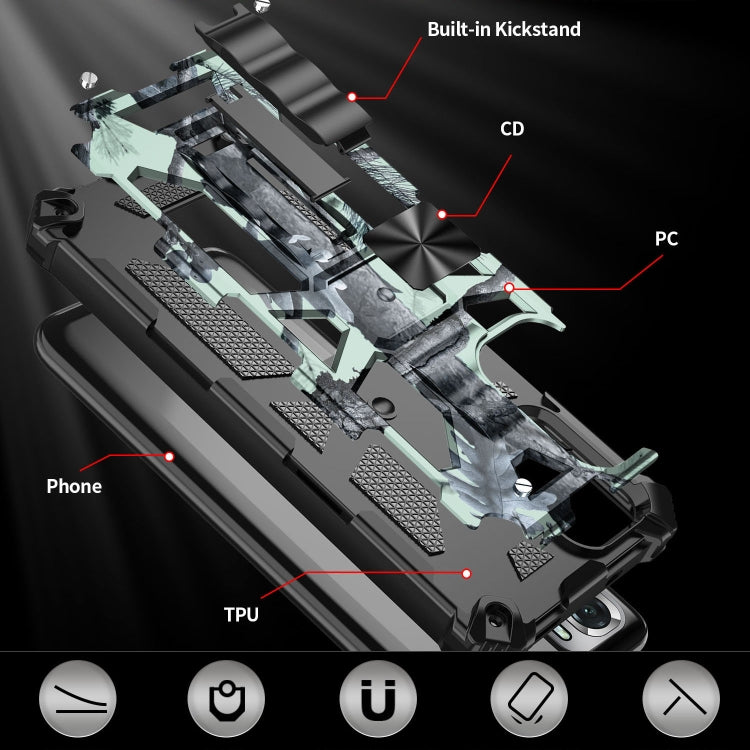 Built-in Kickstand

CD

PC

Phone

TPU