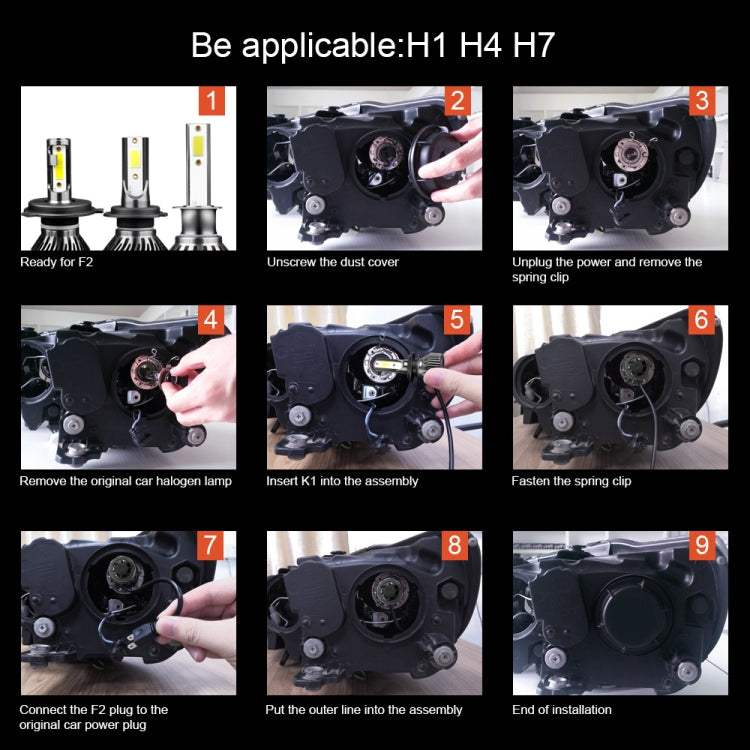 Be applicable:H1 H4 H7

1
Ready for F2

2
Unscrew the dust cover

3
Unplug the power and remove the spring clip

4
Remove the original car halogen lamp

5
Insert K1 into the assembly

6
Fasten the spring clip

7
Connect the F2 plug to the original car power plug

8
Put the outer line into the assembly

9
End of installation