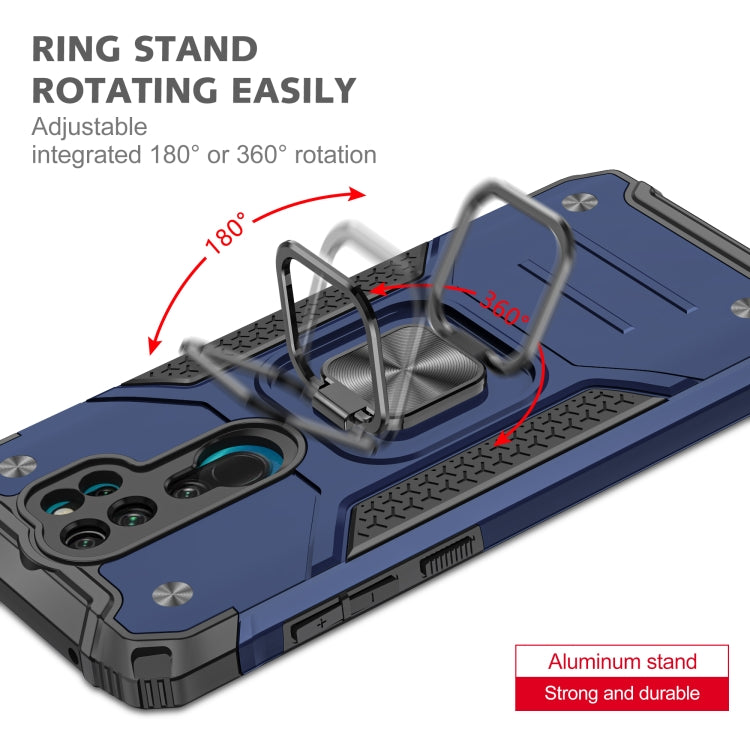 RING STAND
ROTATING EASILY
Adjustable
integrated 180° or 360° rotation

180°

360°

Aluminum stand
Strong and durable