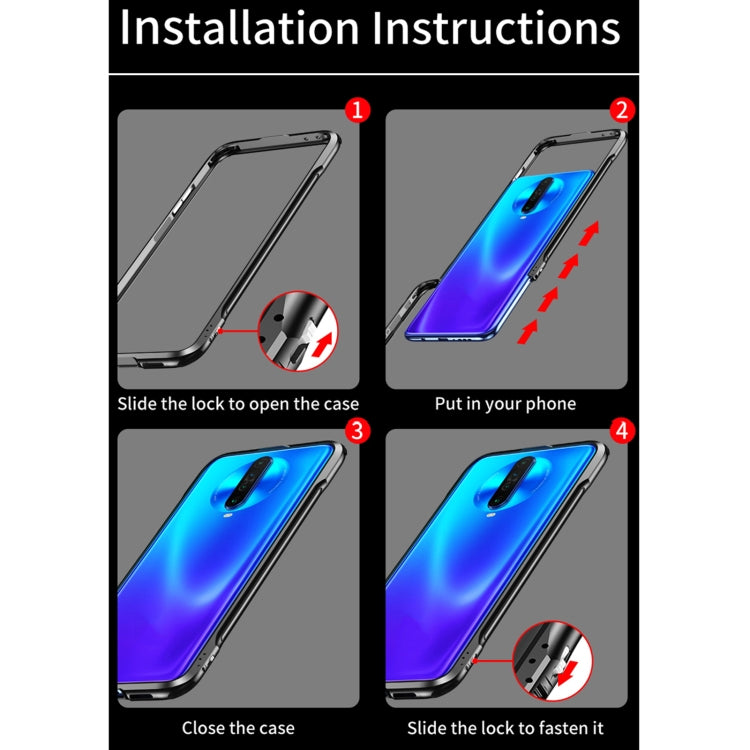 Installation Instructions

1

Slide the lock to open the case

2

Put in your phone

3

Close the case

4

Slide the lock to fasten it