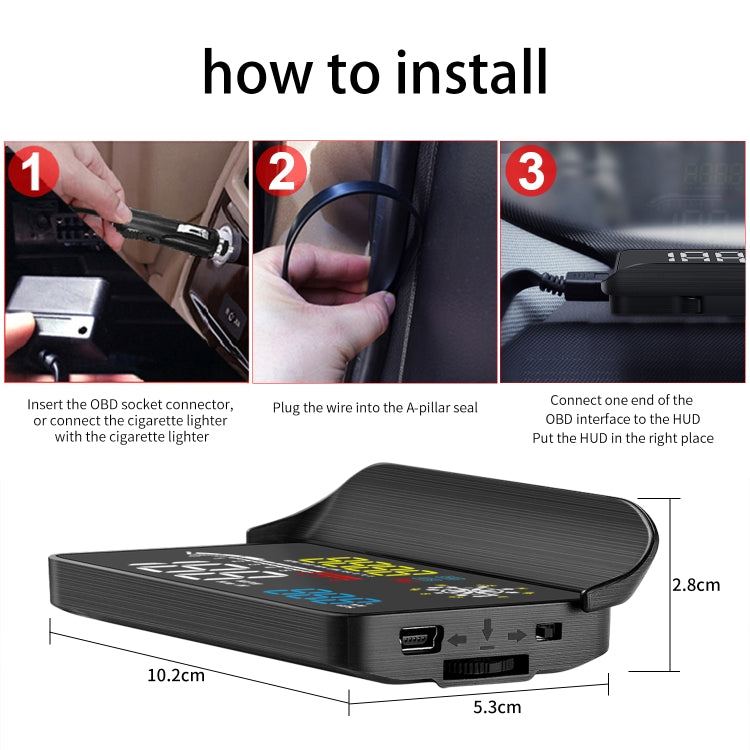 how to install

1

2

3

Insert the OBD socket connector, or connect the cigarette lighter with the cigarette lighter

Plug the wire into the A-pillar seal

Connect one end of the OBD interface to the HUD
Put the HUD in the right place

2.8cm

10.2cm

5.3cm