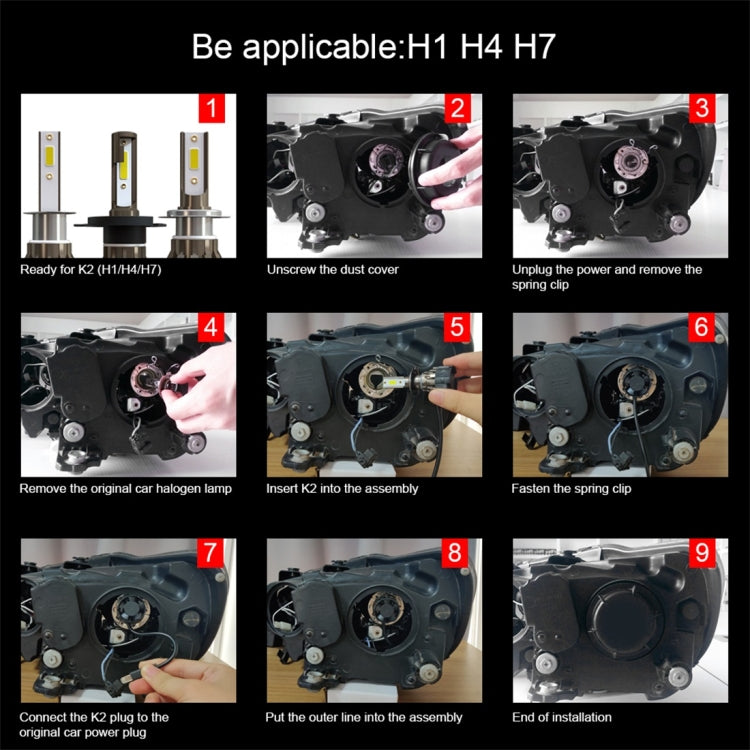 Be applicable:H1 H4 H7

1
Ready for K2 (H1/H4/H7)

2
Unscrew the dust cover

3
Unplug the power and remove the spring clip

4
Remove the original car halogen lamp

5
Insert K2 into the assembly

6
Fasten the spring clip

7
Connect the K2 plug to the original car power plug

8
Put the outer line into the assembly

9
End of installation