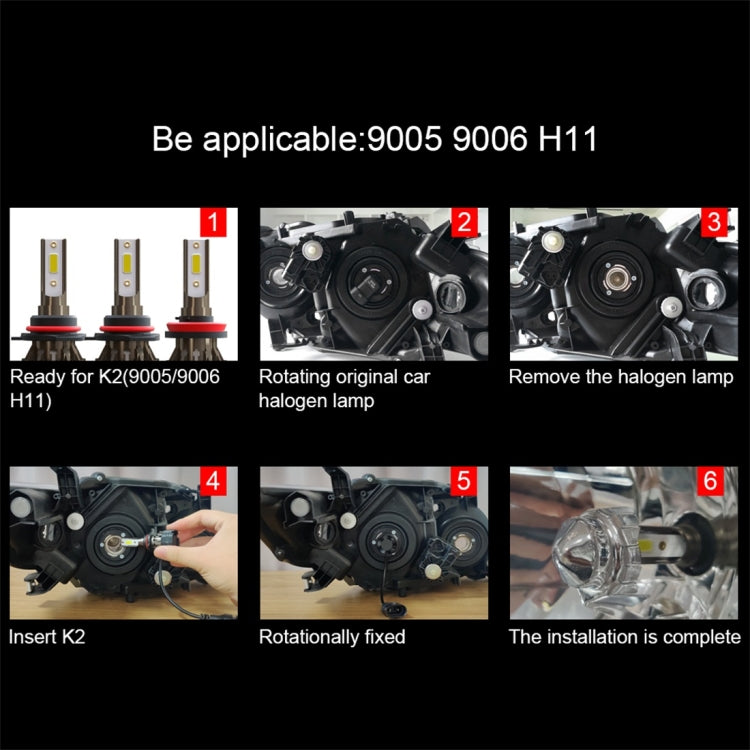 Be applicable:9005 9006 H11

1

Ready for K2(9005/9006 H11)

2

Rotating original car halogen lamp

3

Remove the halogen lamp

4

Insert K2

5

Rotationally fixed

6

The installation is complete