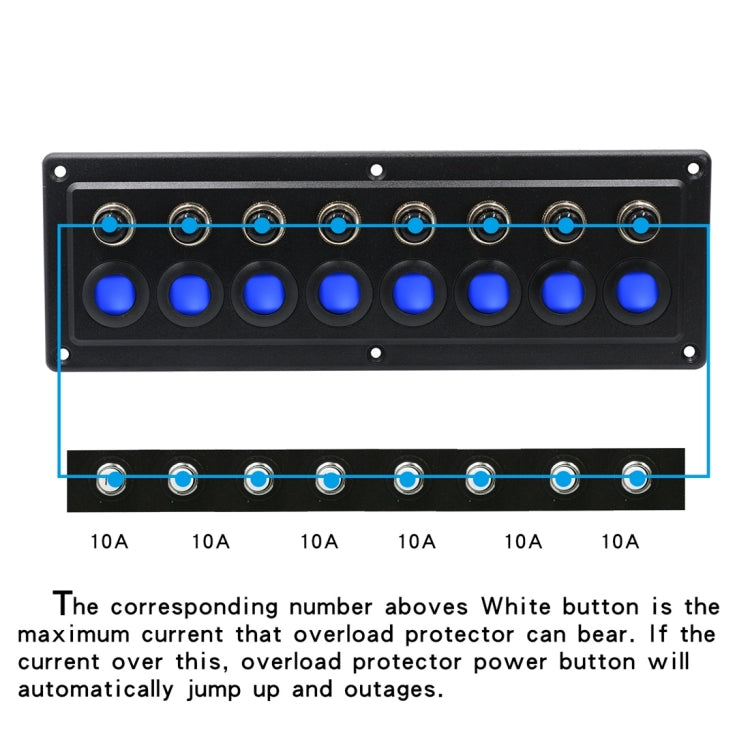 10A 10A 10A 10A 10A 10A

The corresponding number aboves White button is the maximum current that overload protector can bear. If the current over this, overload protector power button will automatically jump up and outages.