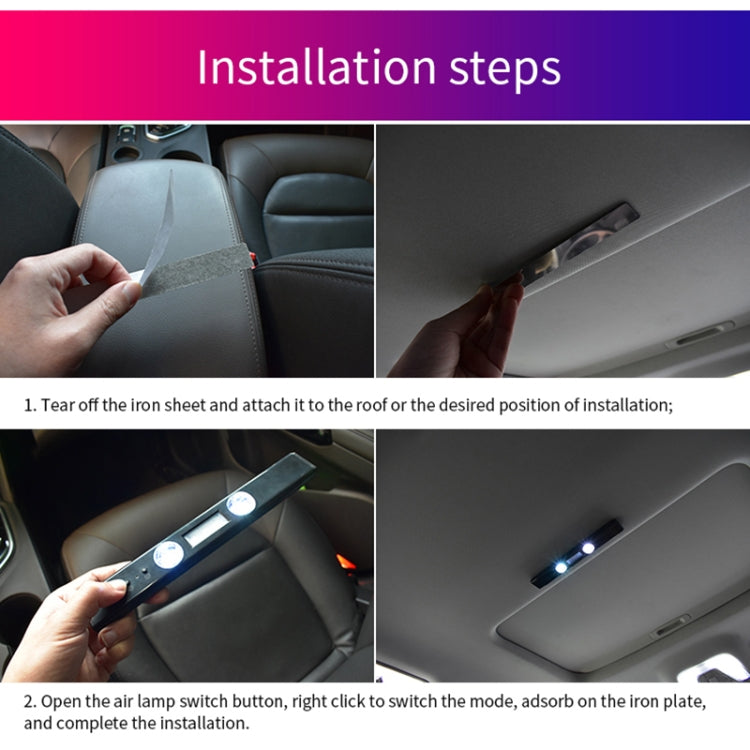 Installation steps

1. Tear off the iron sheet and attach it to the roof or the desired position of installation;

2. Open the air lamp switch button, right click to switch the mode, adsorb on the iron plate, and complete the installation.