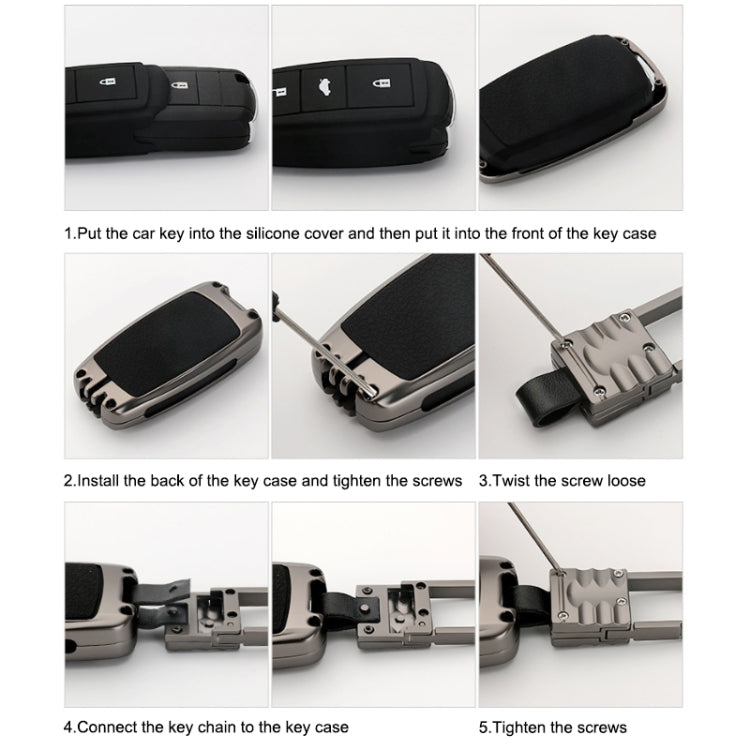 1.Put the car key into the silicone cover and then put it into the front of the key case

2.Install the back of the key case and tighten the screws

3.Twist the screw loose

4.Connect the key chain to the key case

5.Tighten the screws