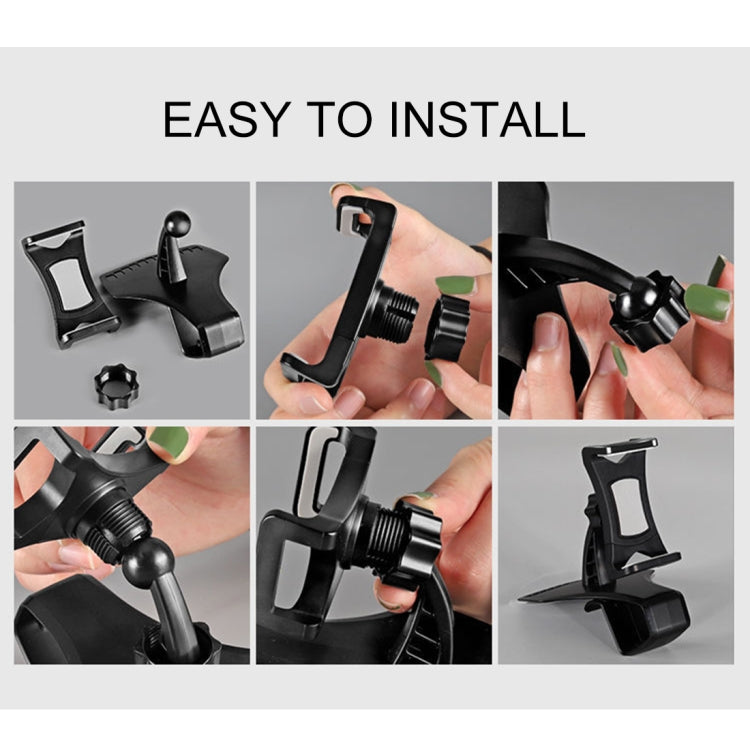 EASY TO INSTALL