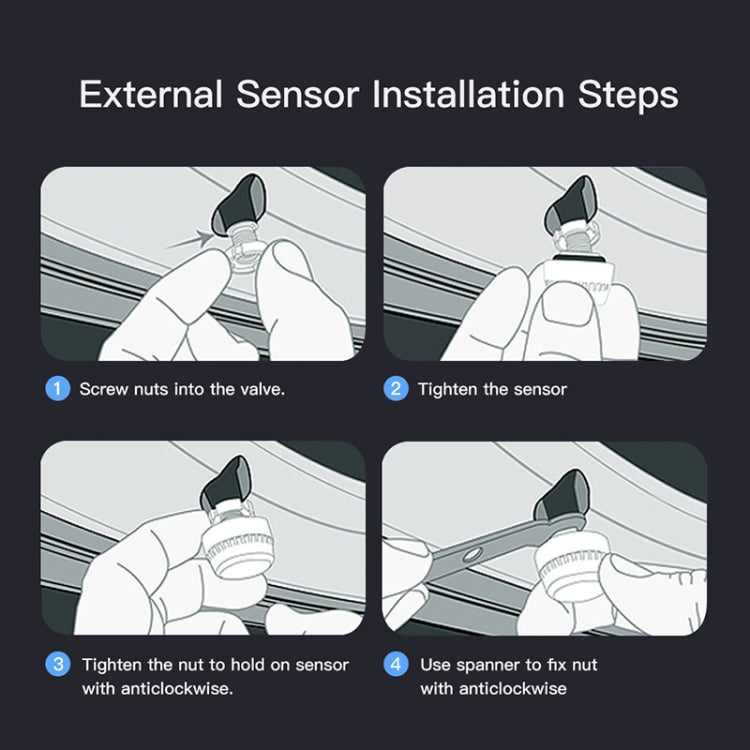 External Sensor Installation Steps

1 Screw nuts into the valve.

2 Tighten the sensor

3 Tighten the nut to hold on sensor with anticlockwise.

4 Use spanner to fix nut with anticlockwise