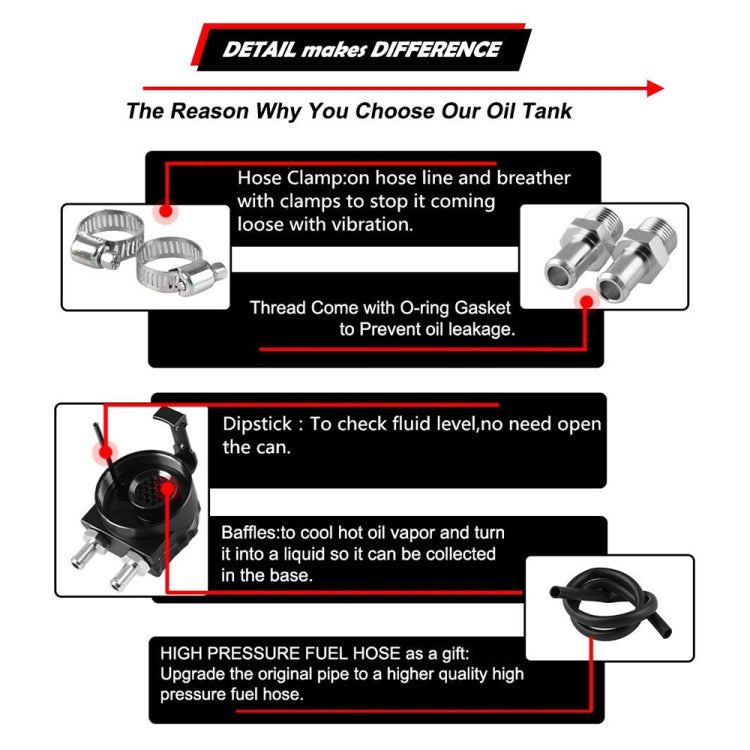 DETAIL makes DIFFERENCE

The Reason Why You Choose Our Oil Tank

Hose Clamp:on hose line and breather with clamps to stop it coming loose with vibration.

Thread Come with O-ring Gasket to Prevent oil leakage.

Dipstick : To check fluid level,no need open the can.

Baffles:to cool hot oil vapor and turn it into a liquid so it can be collected in the base.

HIGH PRESSURE FUEL HOSE as a gift: Upgrade the original pipe to a higher quality high pressure fuel hose.