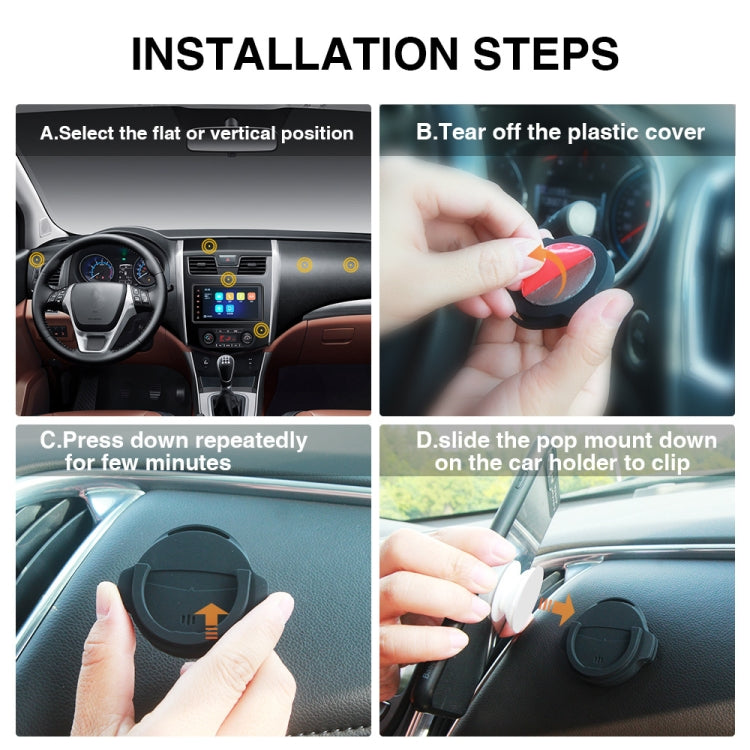 INSTALLATION STEPS

A.Select the flat or vertical position

B.Tear off the plastic cover

C.Press down repeatedly for few minutes

D.slide the pop mount down on the car holder to clip