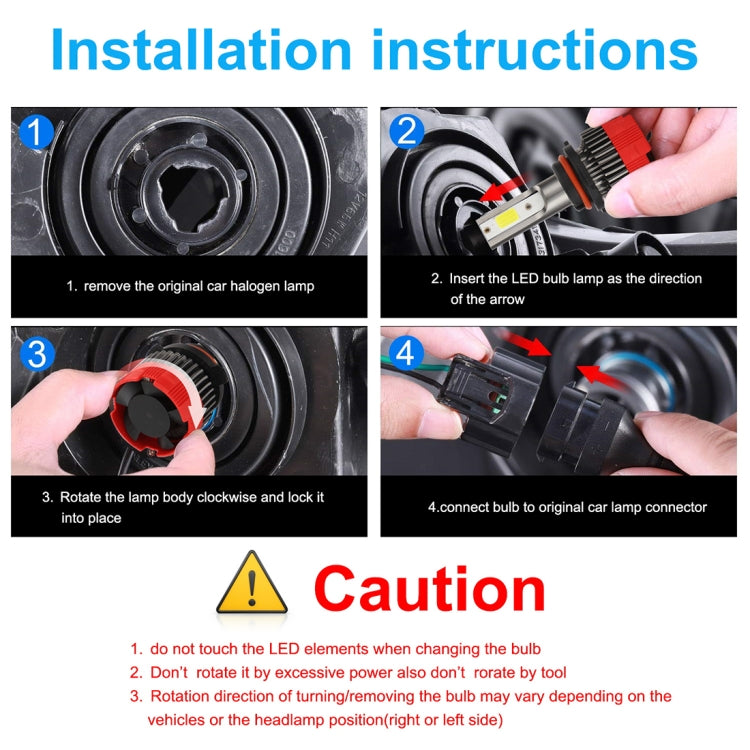 Installation instructions

1

1. remove the original car halogen lamp

2

2. Insert the LED bulb lamp as the direction of the arrow

3

3. Rotate the lamp body clockwise and lock it into place

4

4.connect bulb to original car lamp connector

Caution

1. do not touch the LED elements when changing the bulb
2. Don't rotate it by excessive power also don't rorate by tool
3. Rotation direction of turning/removing the bulb may vary depending on the vehicles or the headlamp position(right or left side)