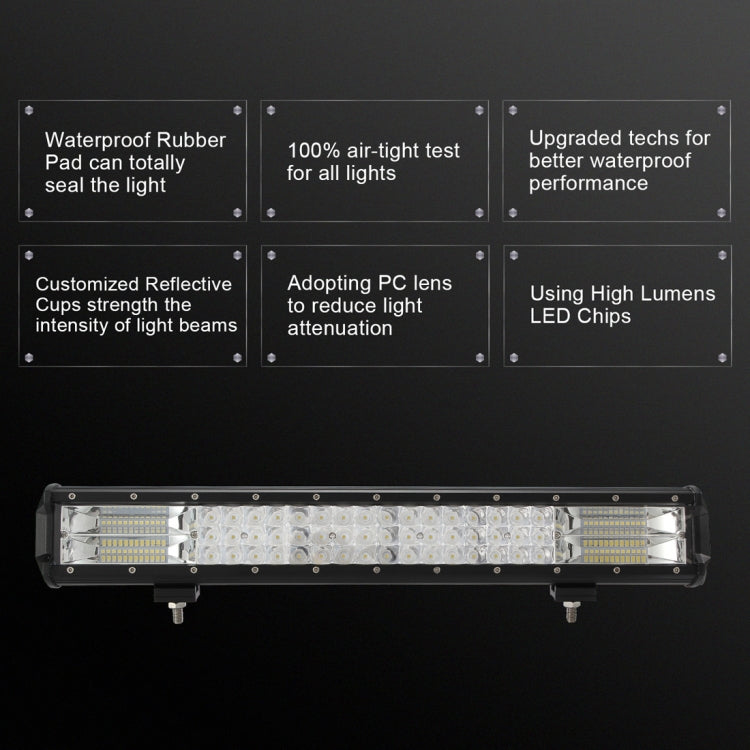 Waterproof Rubber Pad can totally seal the light

100% air-tight test for all lights

Upgraded techs for better waterproof performance

Customized Reflective Cups strength the intensity of light beams

Adopting PC lens to reduce light attenuation

Using High Lumens LED Chips