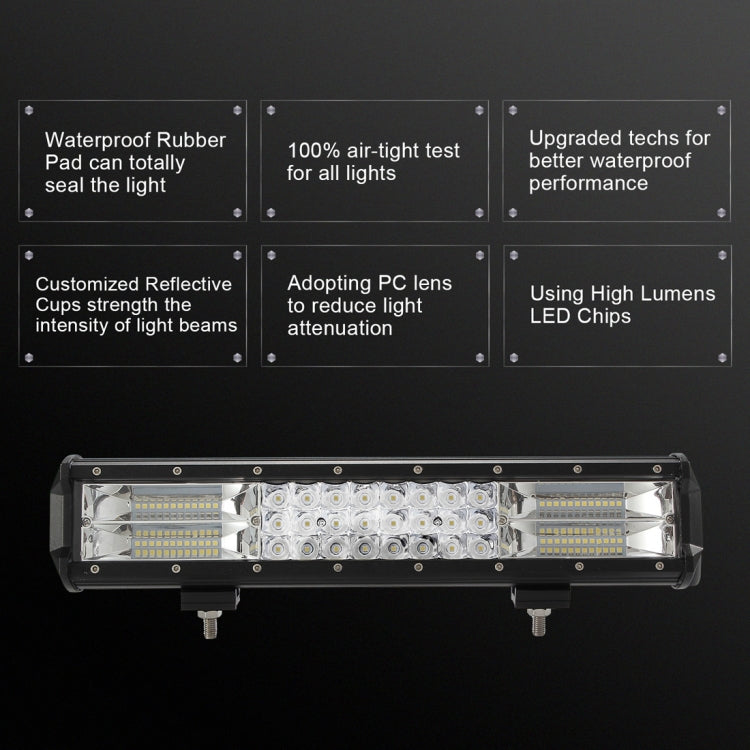 Waterproof Rubber Pad can totally seal the light

100% air-tight test for all lights

Upgraded techs for better waterproof performance

Customized Reflective Cups strength the intensity of light beams

Adopting PC lens to reduce light attenuation

Using High Lumens LED Chips