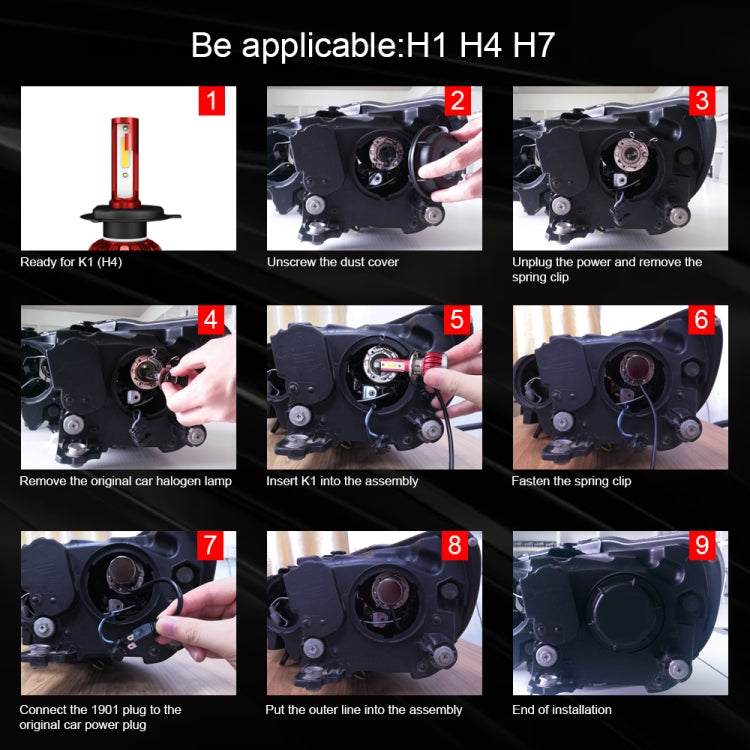 Be applicable:H1 H4 H7

1
Ready for K1 (H4)

2
Unscrew the dust cover

3
Unplug the power and remove the spring clip

4
Remove the original car halogen lamp

5
Insert K1 into the assembly

6
Fasten the spring clip

7
Connect the 1901 plug to the original car power plug

8
Put the outer line into the assembly

9
End of installation