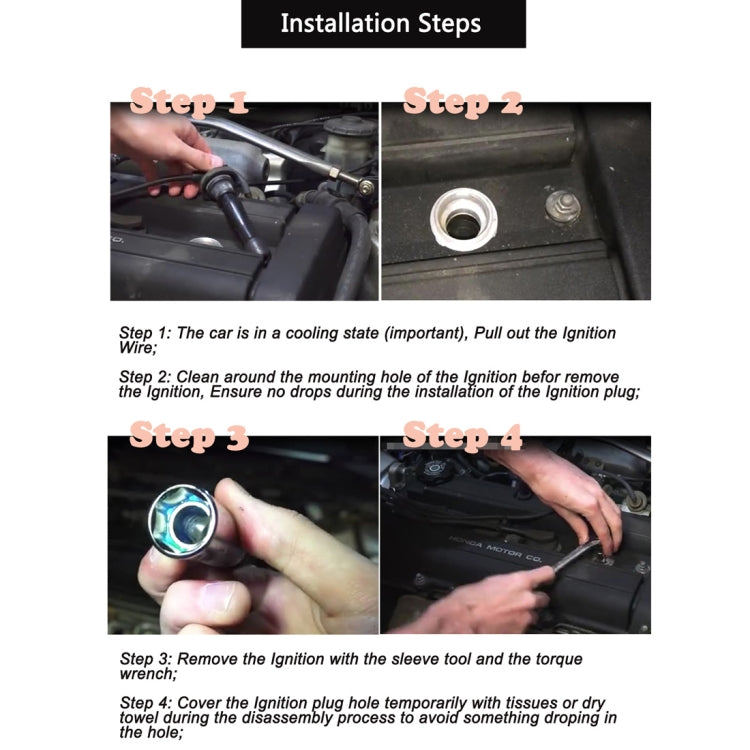 Installation Steps

Step 1

Step 2

Step 1: The car is in a cooling state (important), Pull out the Ignition Wire;

Step 2: Clean around the mounting hole of the Ignition befor remove the Ignition, Ensure no drops during the installation of the Ignition plug;

Step 3

Step 4

HONDA MOTOR CO.

Step 3: Remove the Ignition with the sleeve tool and the torque wrench;

Step 4: Cover the Ignition plug hole temporarily with tissues or dry towel during the disassembly process to avoid something droping in the hole;