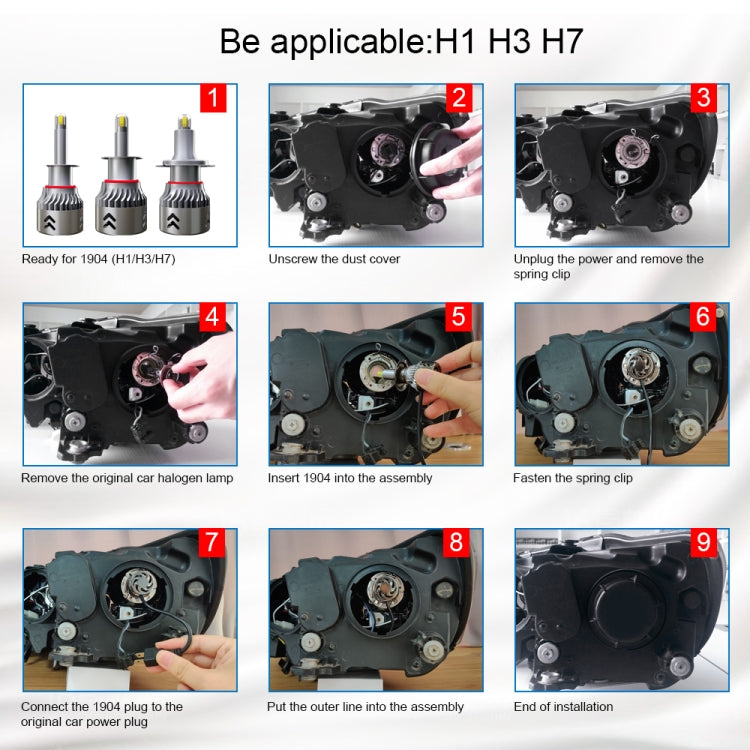 Be applicable:H1 H3 H7

1
Ready for 1904 (H1/H3/H7)

2
Unscrew the dust cover

3
Unplug the power and remove the spring clip

4
Remove the original car halogen lamp

5
Insert 1904 into the assembly

6
Fasten the spring clip

7
Connect the 1904 plug to the original car power plug

8
Put the outer line into the assembly

9
End of installation