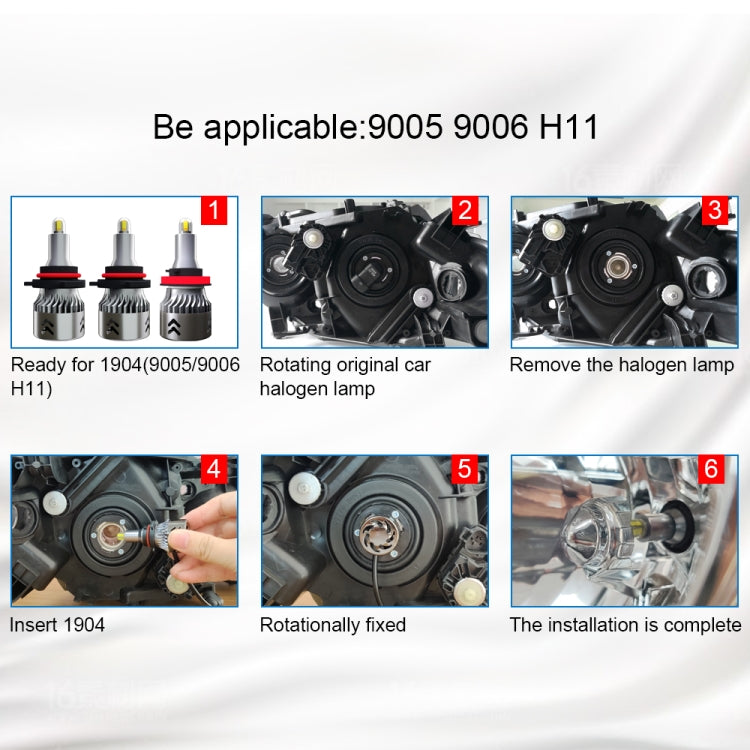 Be applicable:9005 9006 H11

1

Ready for 1904(9005/9006 H11)

2

Rotating original car halogen lamp

3

Remove the halogen lamp

4

Insert 1904

5

Rotationally fixed

6

The installation is complete