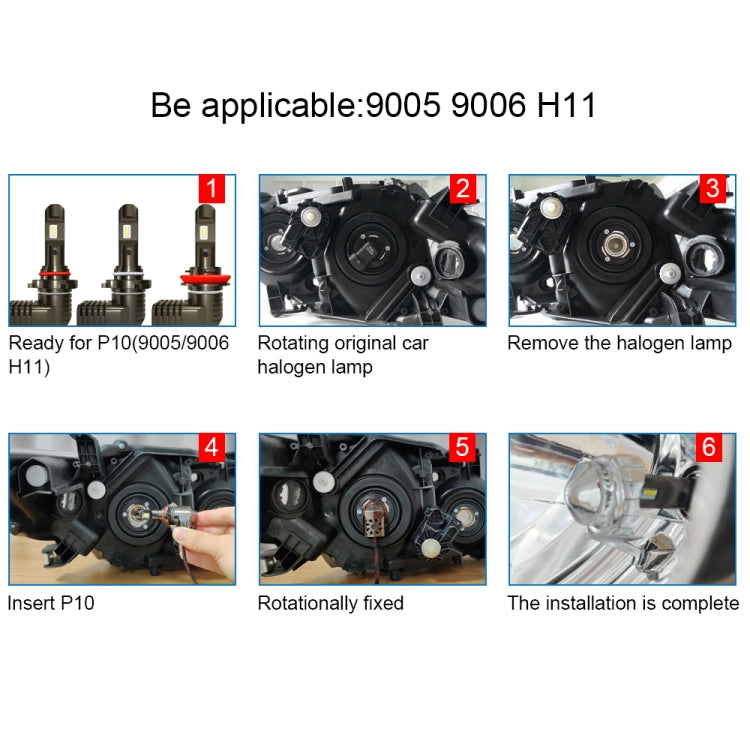 Be applicable:9005 9006 H11

1
Ready for P10(9005/9006 H11)

2
Rotating original car halogen lamp

3
Remove the halogen lamp

4
Insert P10

5
Rotationally fixed

6
The installation is complete