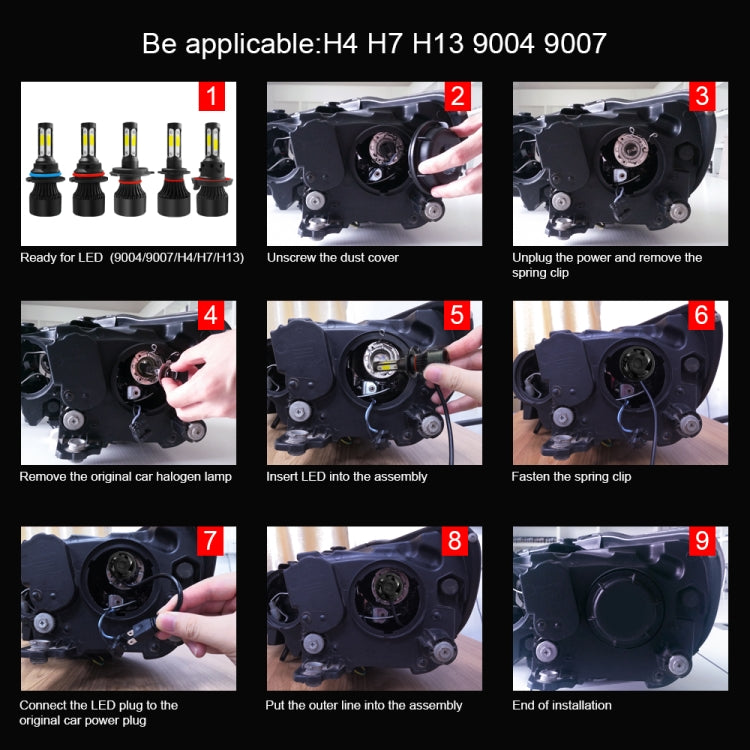 Be applicable:H4 H7 H13 9004 9007

1
Ready for LED (9004/9007/H4/H7/H13)

2
Unscrew the dust cover

3
Unplug the power and remove the spring clip

4
Remove the original car halogen lamp

5
Insert LED into the assembly

6
Fasten the spring clip

7
Connect the LED plug to the original car power plug

8
Put the outer line into the assembly

9
End of installation