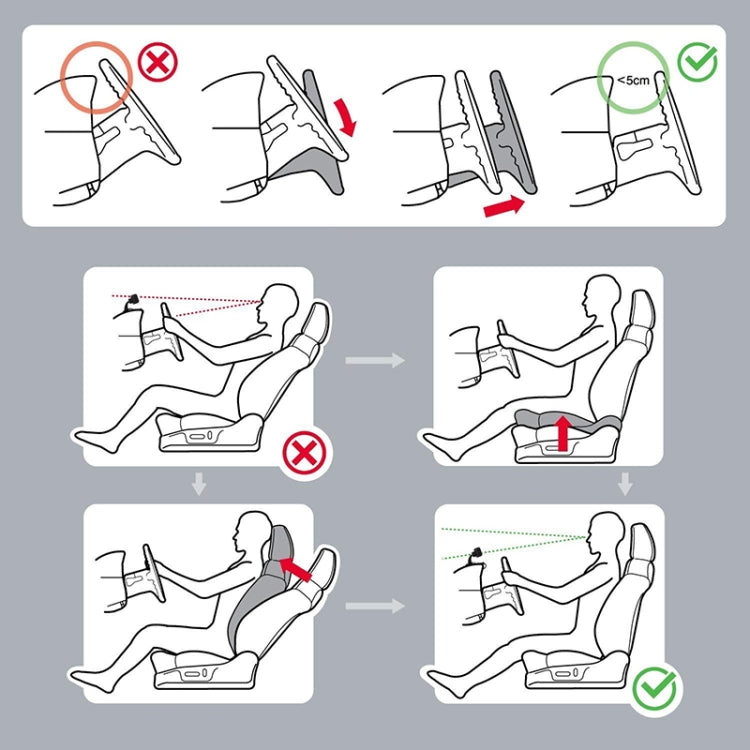 <5cm