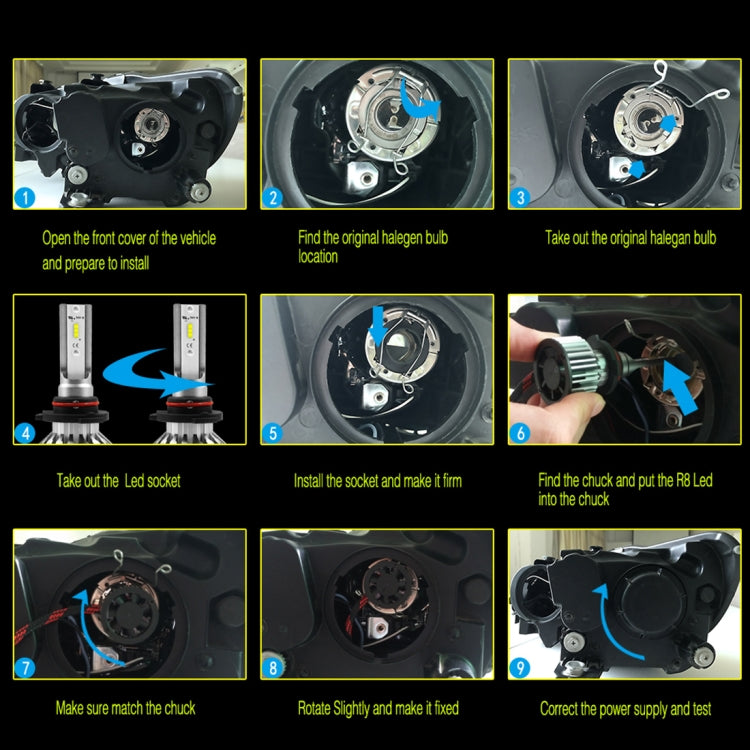 1

Open the front cover of the vehicle and prepare to install

2

Find the original halegen bulb location

3

Take out the original halegan bulb

4

Take out the Led socket

5

Install the socket and make it firm

6

Find the chuck and put the R8 Led into the chuck

7

Make sure match the chuck

8

Rotate Slightly and make it fixed

9

Correct the power supply and test