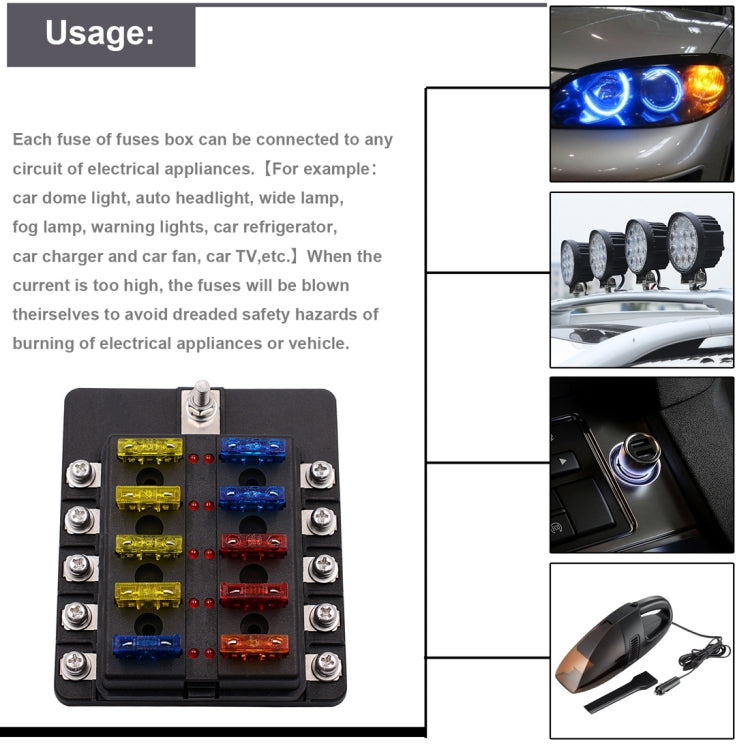 Usage:

Each fuse of fuses box can be connected to any circuit of electrical appliances.【For example: car dome light, auto headlight, wide lamp, fog lamp, warning lights, car refrigerator, car charger and car fan, car TV,etc.】When the current is too high, the fuses will be blown theirselves to avoid dreaded safety hazards of burning of electrical appliances or vehicle.