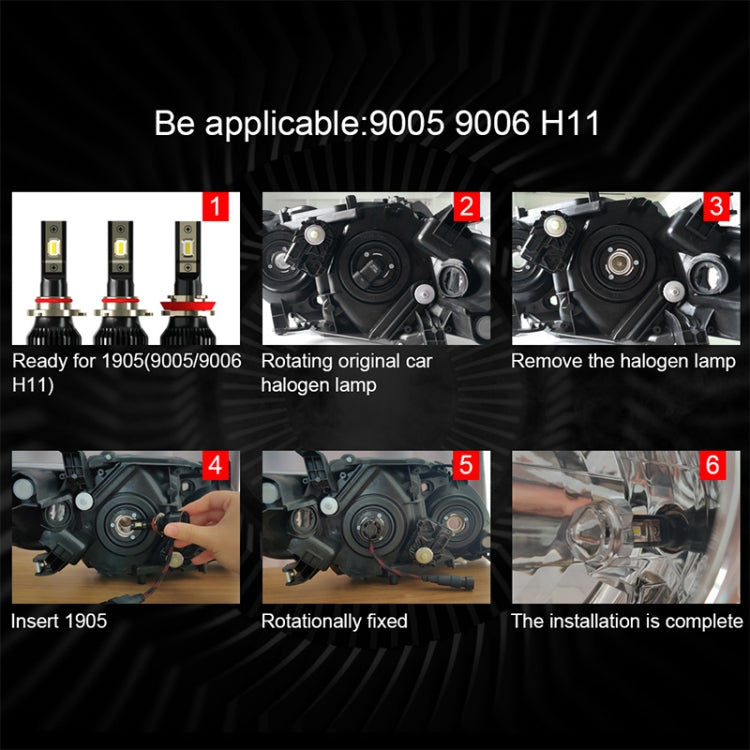 Be applicable:9005 9006 H11

1
Ready for 1905(9005/9006 H11)

2
Rotating original car halogen lamp

3
Remove the halogen lamp

4
Insert 1905

5
Rotationally fixed

6
The installation is complete