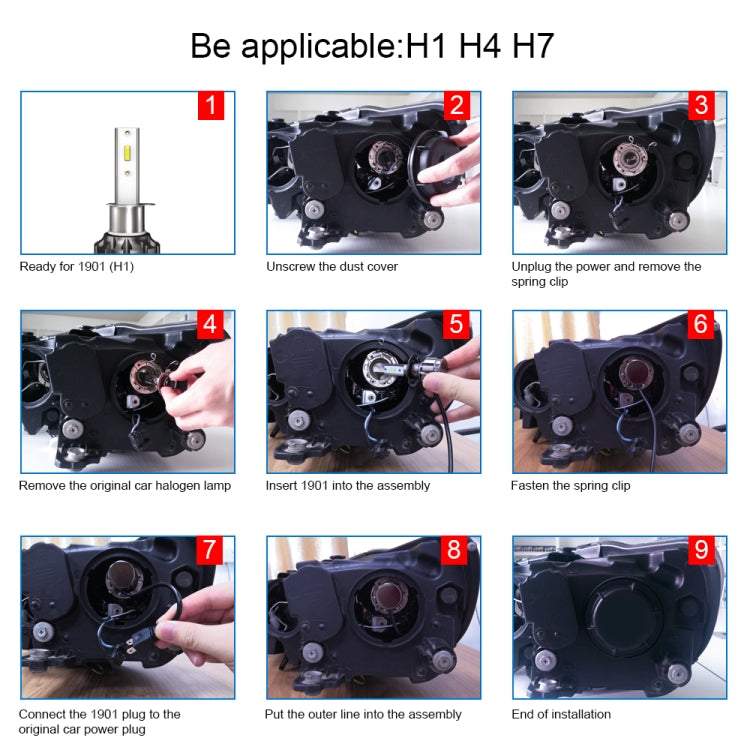 Be applicable:H1 H4 H7

1
Ready for 1901 (H1)

2
Unscrew the dust cover

3
Unplug the power and remove the spring clip

4
Remove the original car halogen lamp

5
Insert 1901 into the assembly

6
Fasten the spring clip

7
Connect the 1901 plug to the original car power plug

8
Put the outer line into the assembly

9
End of installation