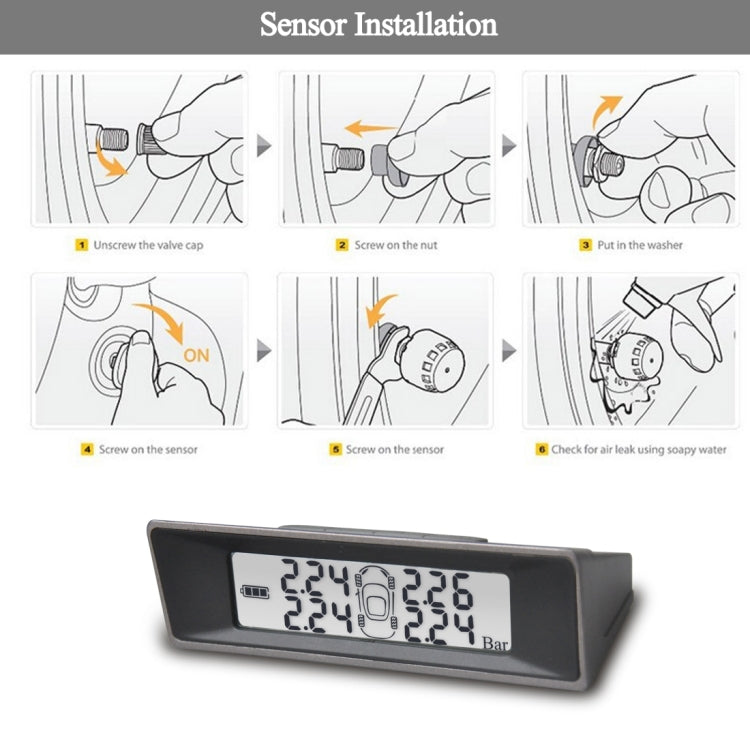 Sensor Installation

1 Unscrew the valve cap

2 Screw on the nut

3 Put in the washer

ON

4 Screw on the sensor

5 Screw on the sensor

6 Check for air leak using soapy water

2.24 2.26
2.24 2.24 Bar