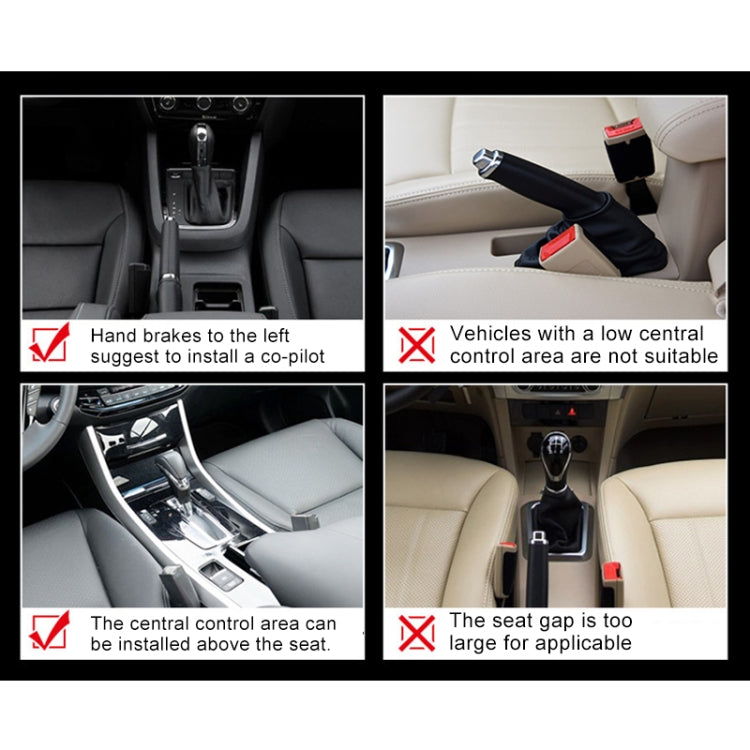 Hand brakes to the left suggest to install a co-pilot

Vehicles with a low central control area are not suitable

The central control area can be installed above the seat.

The seat gap is too large for applicable