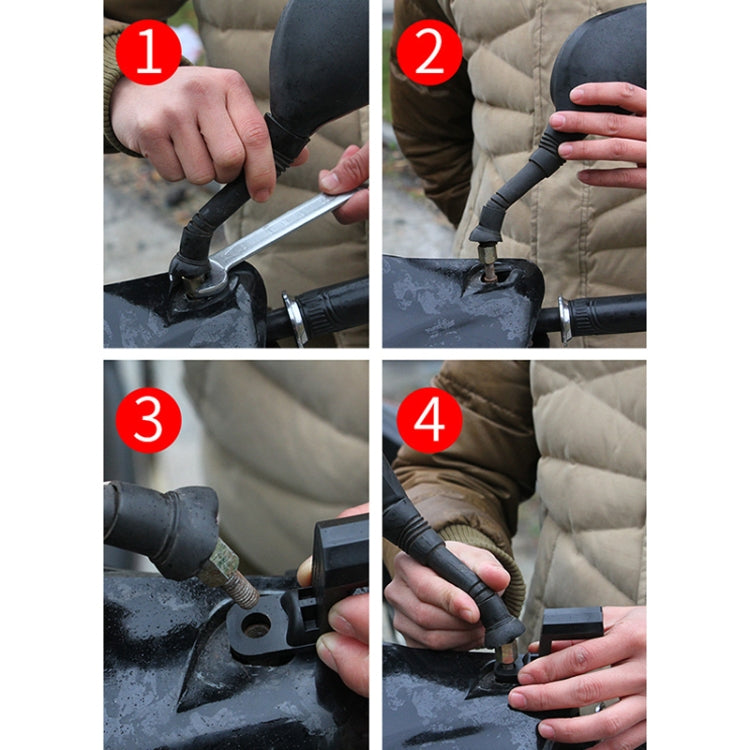 1

2

3

4