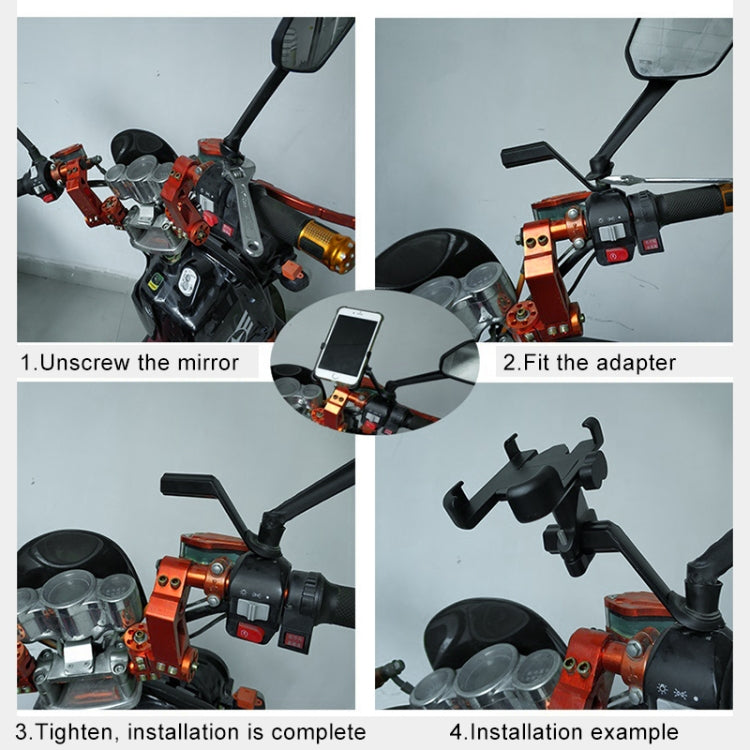 1.Unscrew the mirror

2.Fit the adapter

3.Tighten, installation is complete

4.Installation example