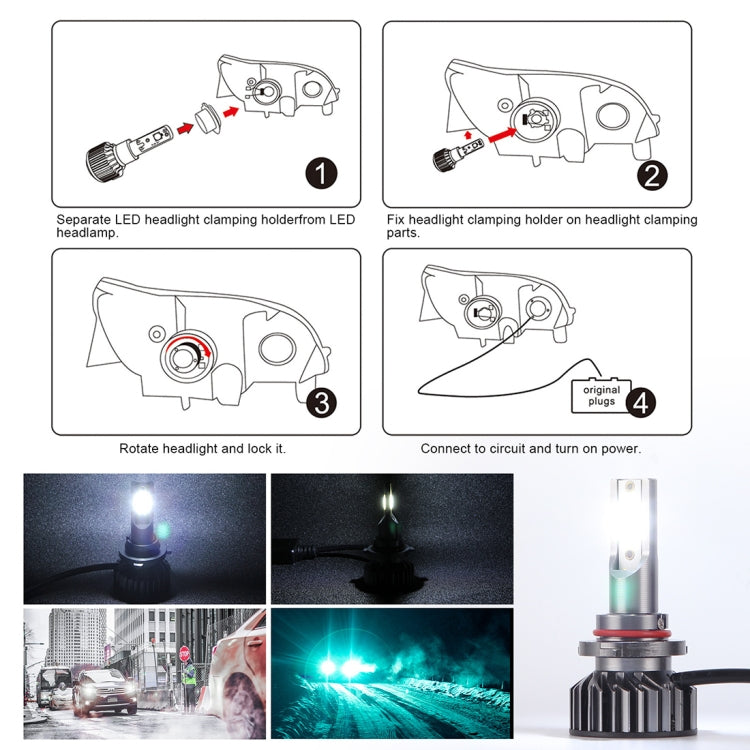 1

Separate LED headlight clamping holderfrom LED headlamp.

2

Fix headlight clamping holder on headlight clamping parts.

3

Rotate headlight and lock it.

original plugs

4

Connect to circuit and turn on power.

STOP