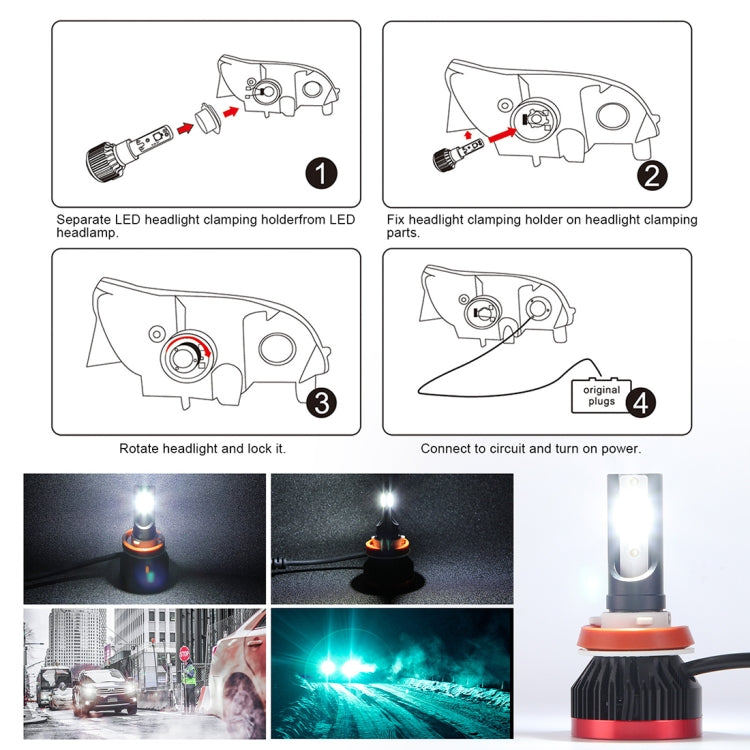 1

Separate LED headlight clamping holderfrom LED headlamp.

2

Fix headlight clamping holder on headlight clamping parts.

3

Rotate headlight and lock it.

original plugs

4

Connect to circuit and turn on power.

STOP