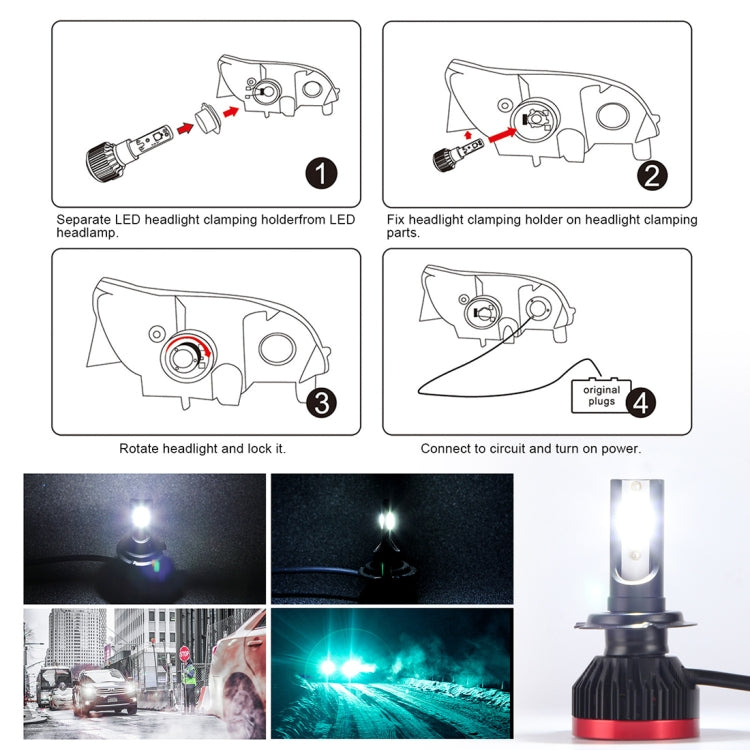 1

Separate LED headlight clamping holderfrom LED headlamp.

2

Fix headlight clamping holder on headlight clamping parts.

3

Rotate headlight and lock it.

original plugs

4

Connect to circuit and turn on power.

STOP