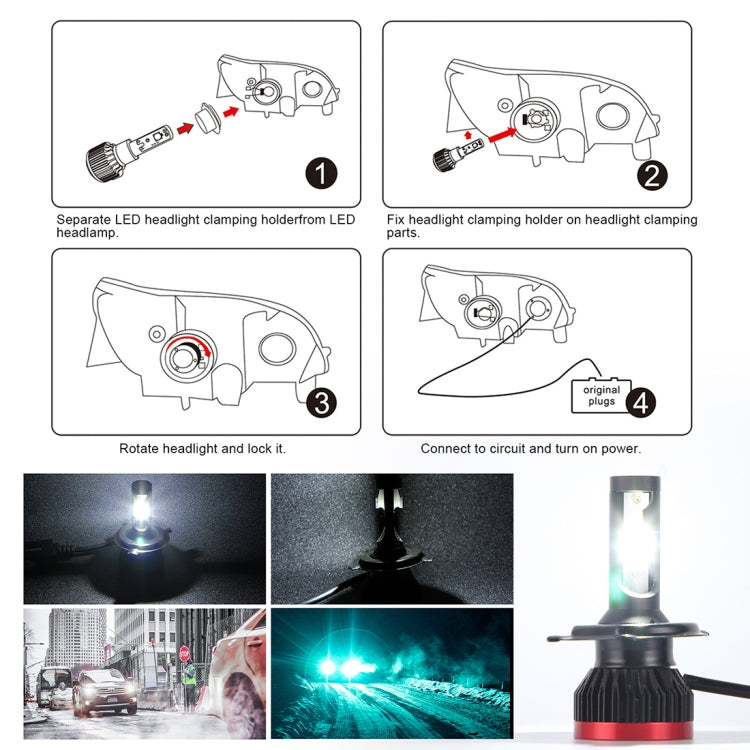 1

Separate LED headlight clamping holderfrom LED headlamp.

2

Fix headlight clamping holder on headlight clamping parts.

3

Rotate headlight and lock it.

original plugs

4

Connect to circuit and turn on power.

STOP